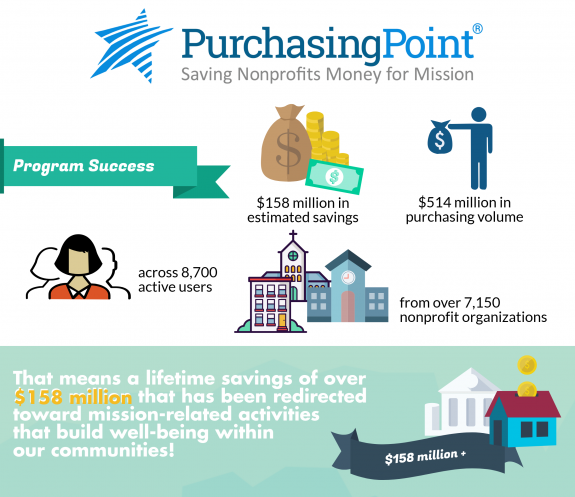 PurchasingPoint®
Saving Nonprofits Money for Mission

Program Success

$158 million in estimated savings

$514 million in purchasing volume

across 8,700 active users

from over 7,150 nonprofit organizations

That means a lifetime savings of over $158 million that has been redirected toward mission-related activities that build well-being within our communities!

$158 million +